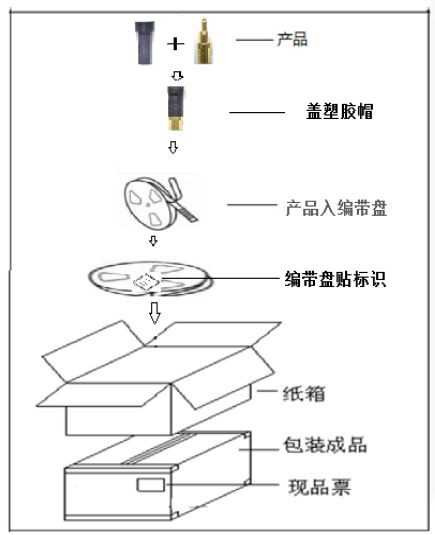 + 产品

盖塑胶帽

产品入编带盘

编带盘贴标识

纸箱

包装成品

现品票